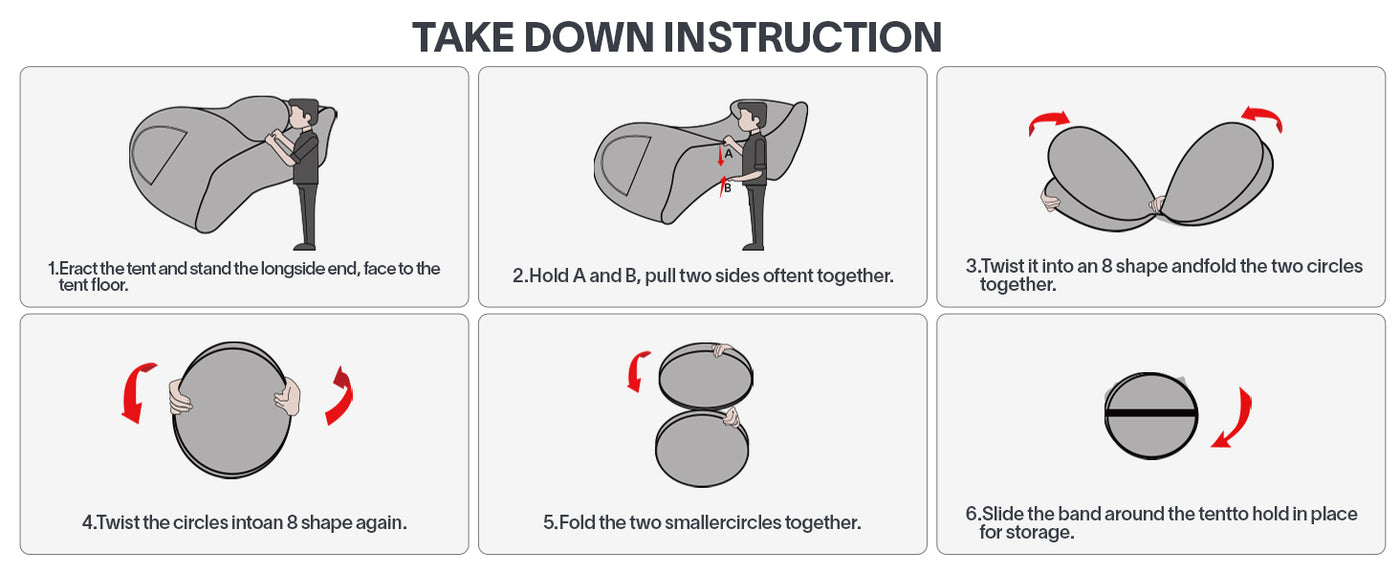 TAKE DOWN INSTRUCTION

1.Eract the tent and stand the longside end, face to the tent floor.

A
B
2.Hold A and B, pull two sides oftent together.

3.Twist it into an 8 shape andfold the two circles together.

4.Twist the circles intoan 8 shape again.

5.Fold the two smallercircles together.

6.Slide the band around the tentto hold in place for storage.