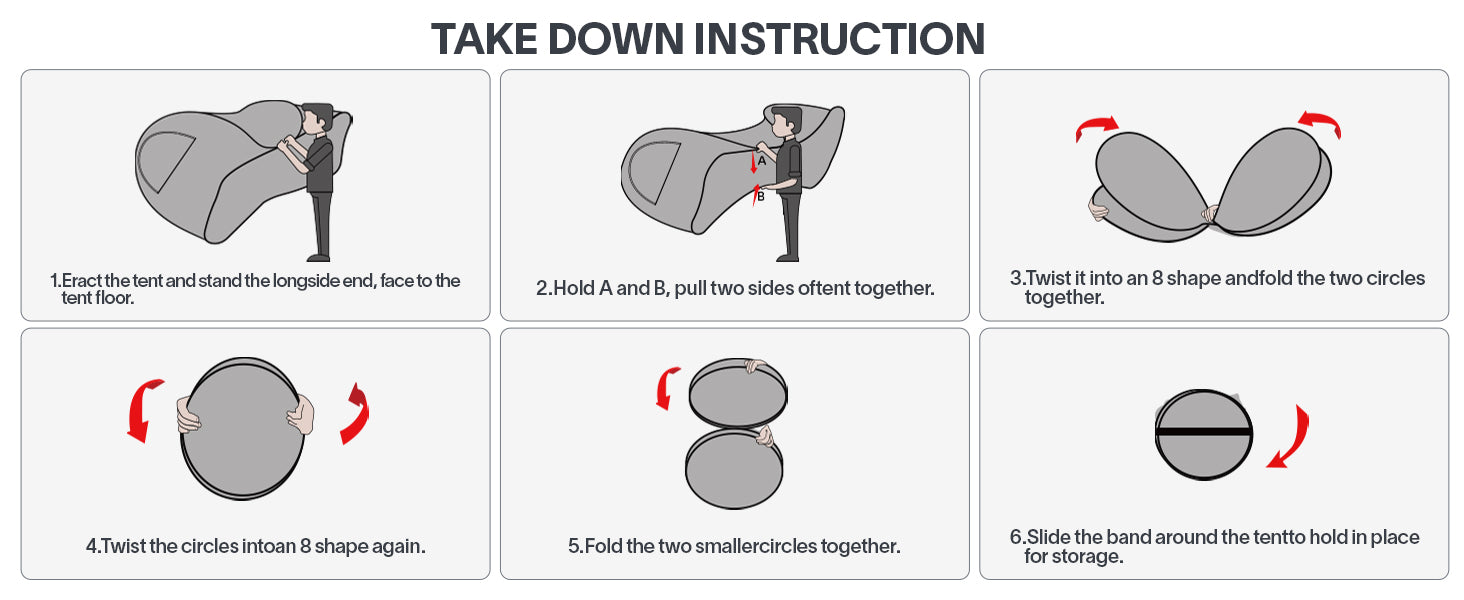 TAKE DOWN INSTRUCTION

1.Eract the tent and stand the longside end, face to the tent floor.

A

B

2.Hold A and B, pull two sides oftent together.

3.Twist it into an 8 shape andfold the two circles together.

4.Twist the circles intoan 8 shape again.

5.Fold the two smallercircles together.

6.Slide the band around the tentto hold in place for storage.