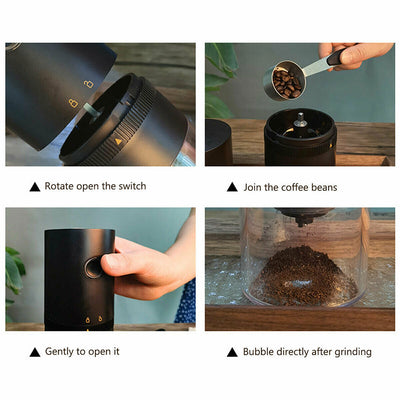 ▲ Rotate open the switch

▲ Join the coffee beans

▲ Gently to open it

▲ Bubble directly after grinding